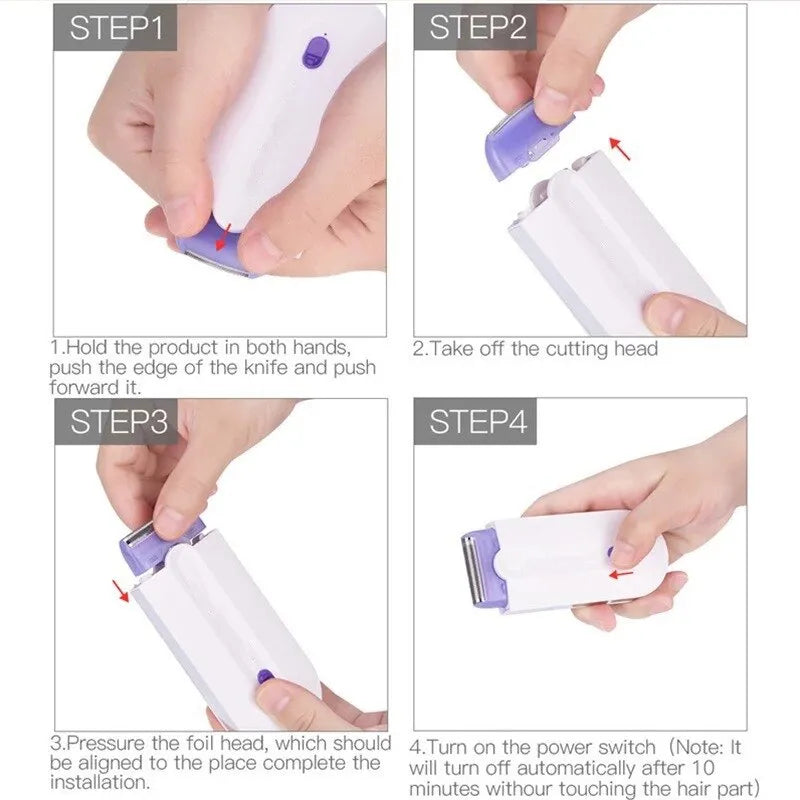 STEP1

1.Hold the product in both hands, push the edge of the knife and push forward it.

STEP2

2.Take off the cutting head

STEP3

3.Pressure the foil head, which should be aligned to the place complete the installation.

STEP4

4.Turn on the power switch (Note: It will turn off automatically after 10 minutes withour touching the hair part)