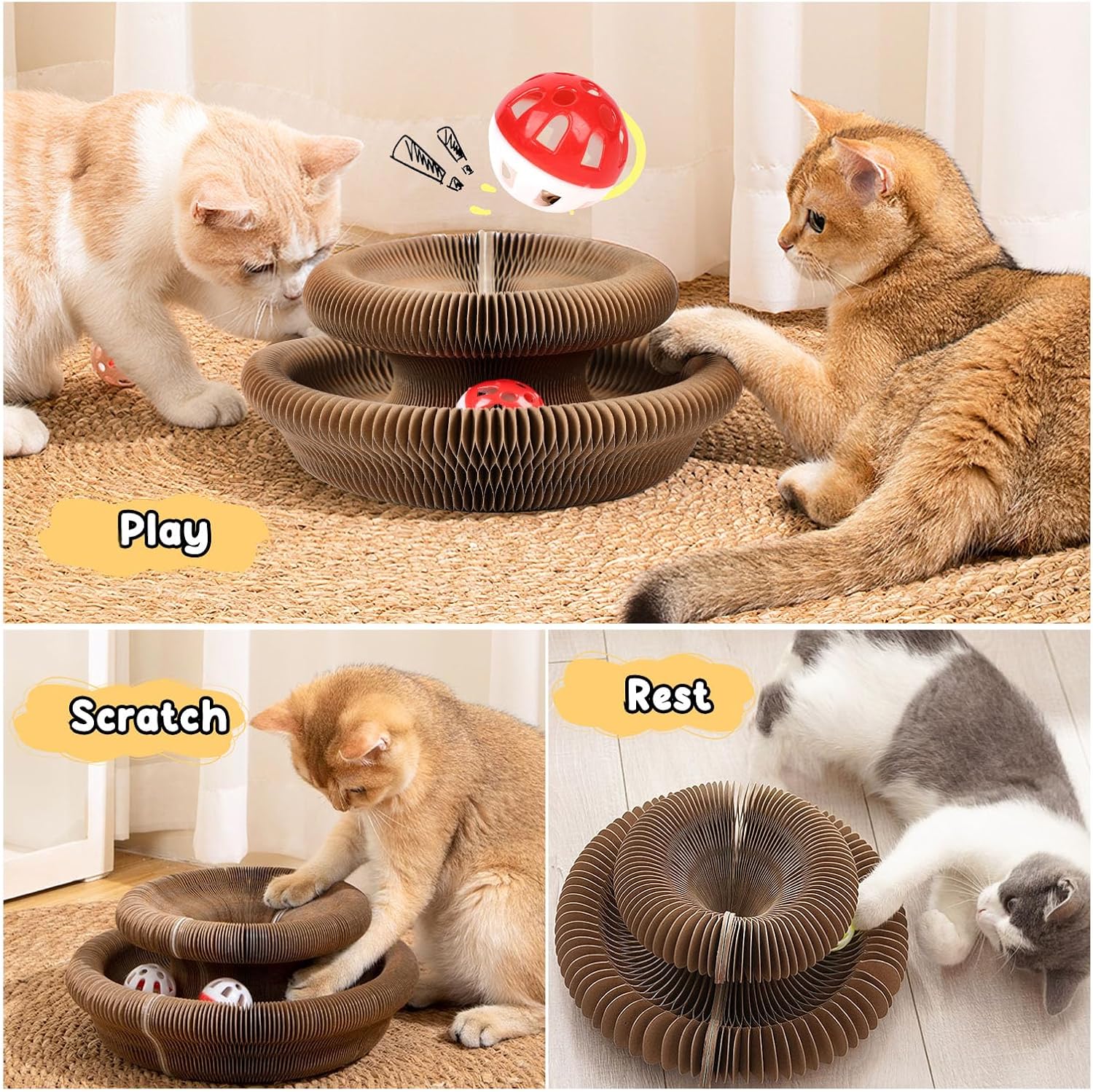 Play

Scratch

Rest